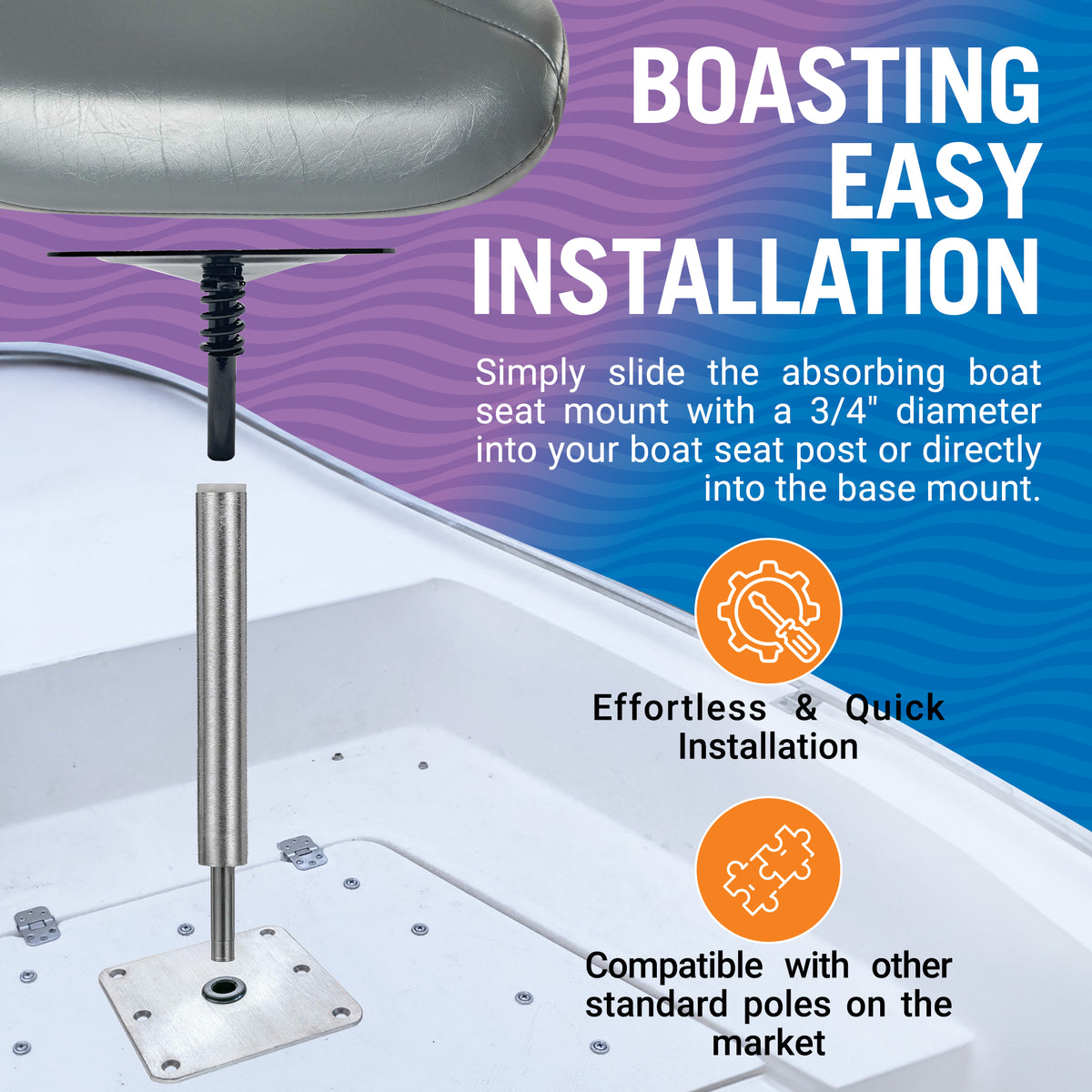 BOASTING EASY INSTALLATION

Simply slide the absorbing boat seat mount with a 3/4" diameter into your boat seat post or directly into the base mount.

Effortless & Quick Installation

Compatible with other standard poles on the market