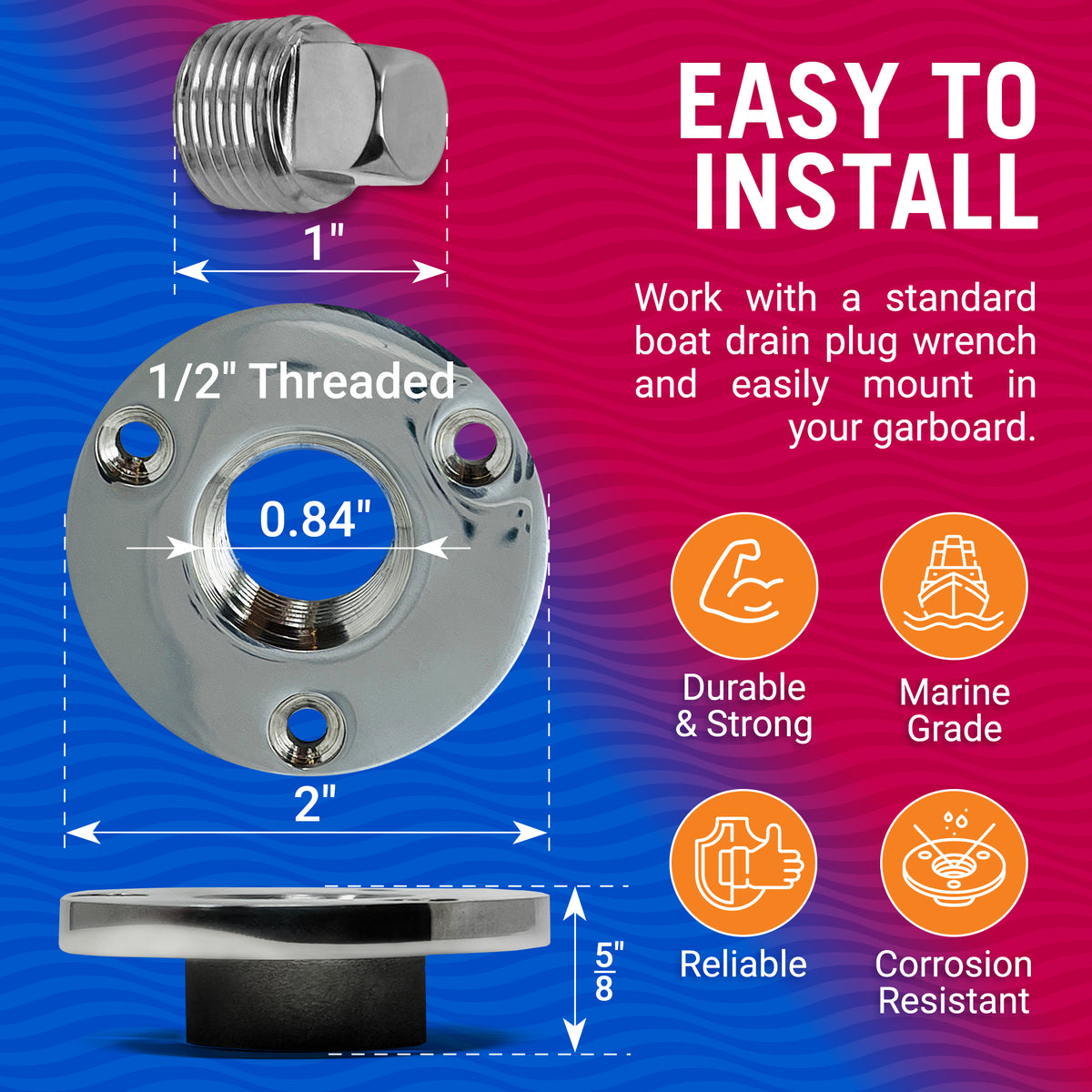 EASY TO INSTALL

Work with a standard boat drain plug wrench and easily mount in your garboard.

1"

1/2" Threaded

0.84"

2"

$\frac{5}{8}$"

Durable & Strong

Marine Grade

Reliable

Corrosion Resistant